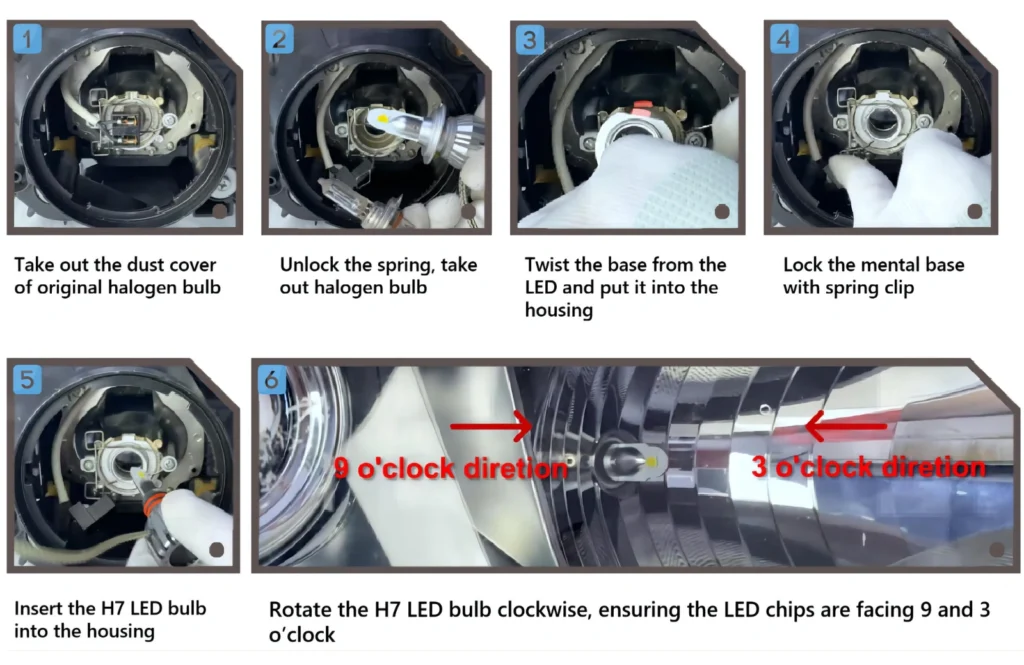 1

Take out the dust cover of original halogen bulb

2

Unlock the spring, take out halogen bulb

3

Twist the base from the LED and put it into the housing

4

Lock the mental base with spring clip

5

Insert the H7 LED bulb into the housing

6

9 o'clock diretion

3 o'clock diretion

Rotate the H7 LED bulb clockwise, ensuring the LED chips are facing 9 and 3 o'clock