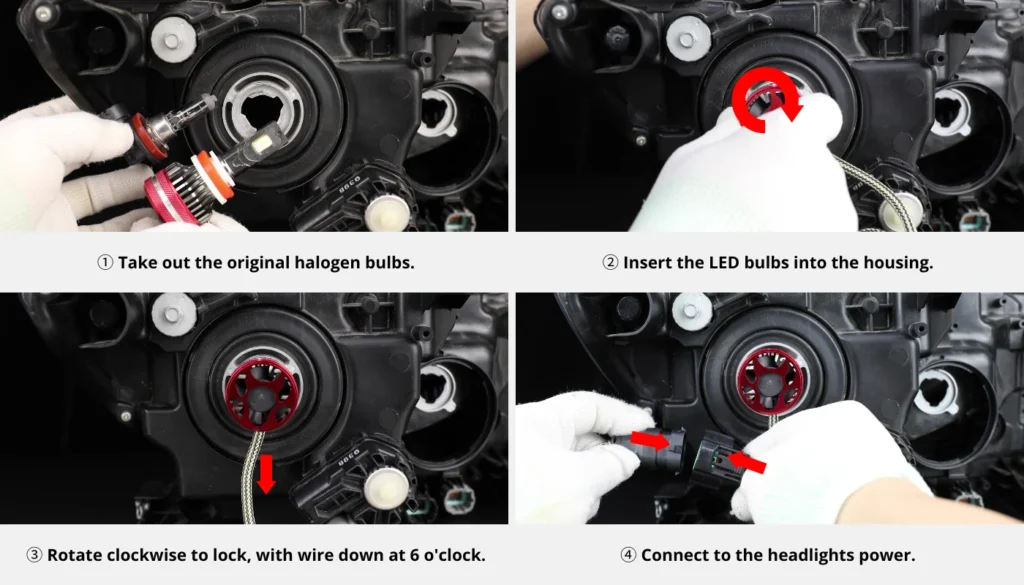 ① Take out the original halogen bulbs.

② Insert the LED bulbs into the housing.

③ Rotate clockwise to lock, with wire down at 6 o'clock.

④ Connect to the headlights power.