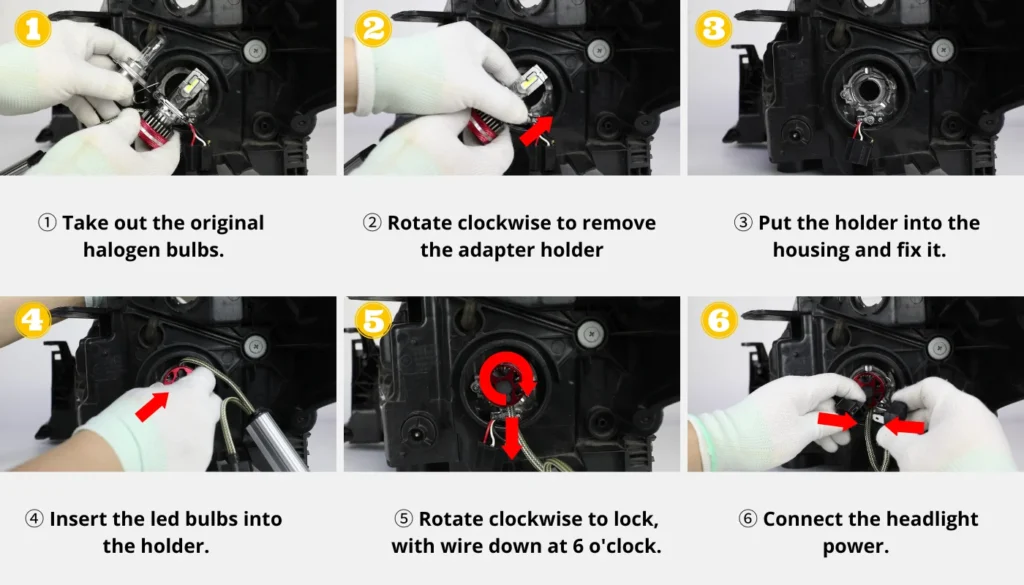 1

2

3

① Take out the original halogen bulbs.

② Rotate clockwise to remove the adapter holder

③ Put the holder into the housing and fix it.

4

5

6

④ Insert the led bulbs into the holder.

⑤ Rotate clockwise to lock, with wire down at 6 o'clock.

⑥ Connect the headlight power.