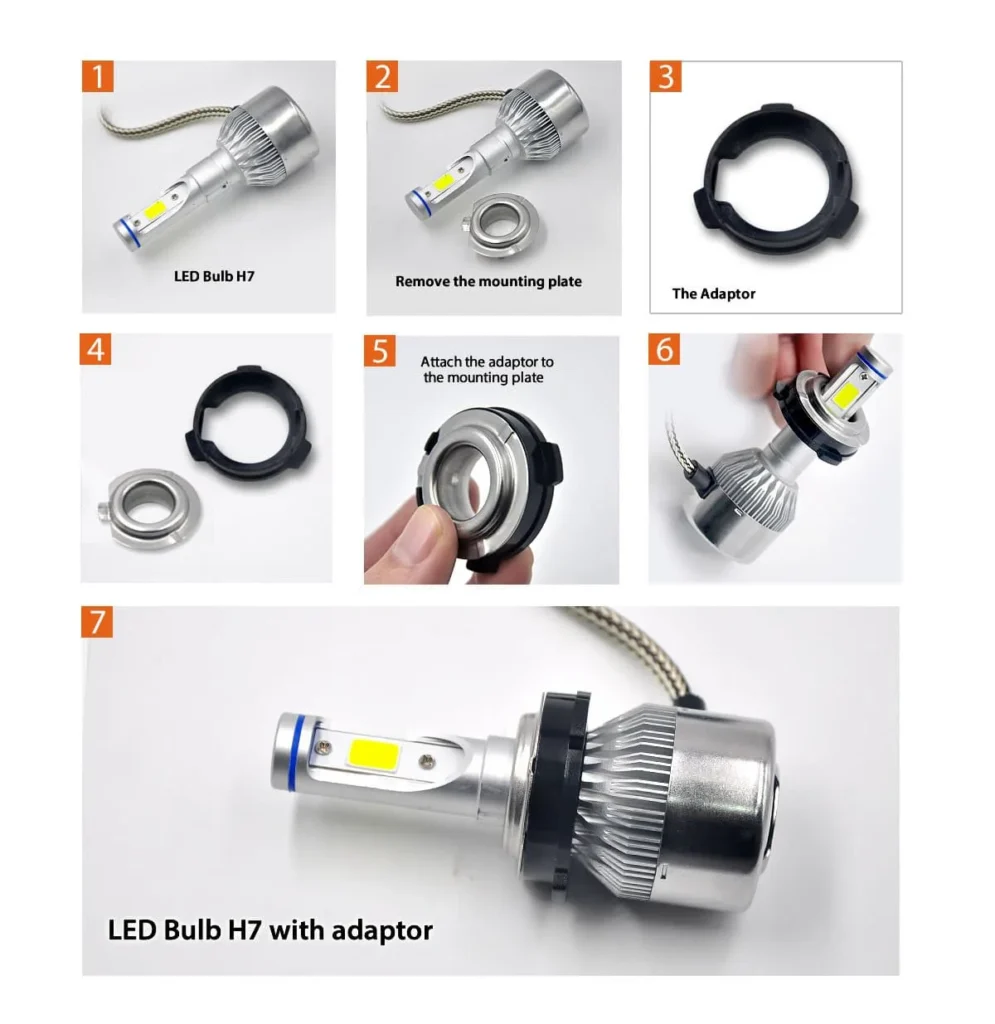 1

LED Bulb H7

2

Remove the mounting plate

3

The Adaptor

4

5

Attach the adaptor to the mounting plate

6

7

LED Bulb H7 with adaptor